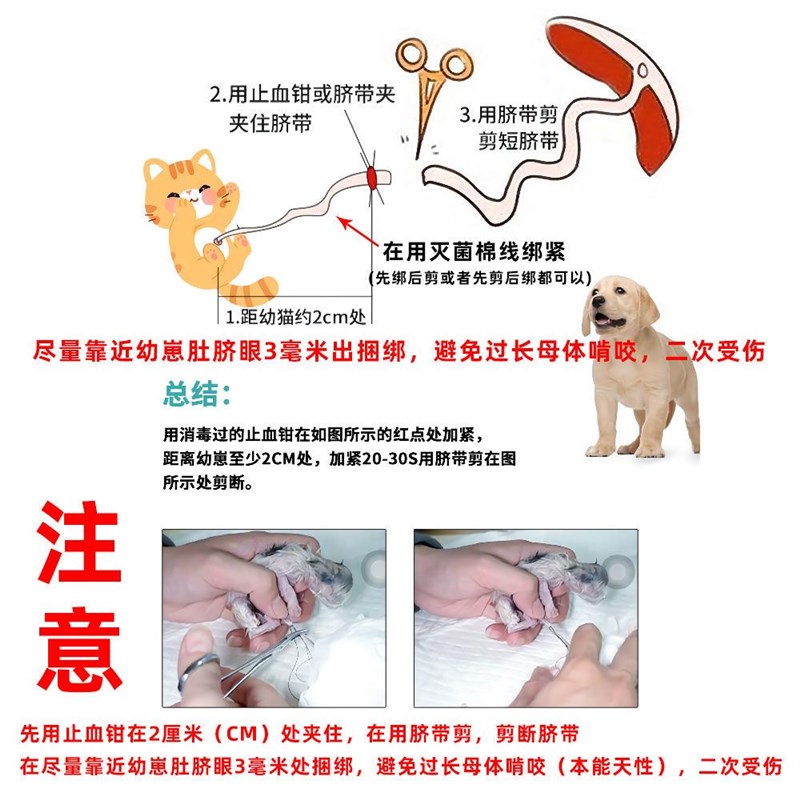 2.用止血钳或脐带夹夹住脐带

3.用脐带剪剪短脐带

在用灭菌棉线绑紧
(先绑后剪或者先剪后绑都可以)

1.距幼猫约2cm处

尽量靠近幼崽肚脐眼3毫米出捆绑，避免过长母体啃咬，二次受伤

总结：

用消毒过的止血钳在如图所示的红点处加紧，距离幼崽至少2CM处，加紧20-30S用脐带剪在图所示处剪断。

注意

先用止血钳在2厘米（CM）处夹住，在用脐带剪，剪断脐带
在尽量靠近幼崽肚脐眼3毫米处捆绑，避免过长母体啃咬（本能天性），二次受伤