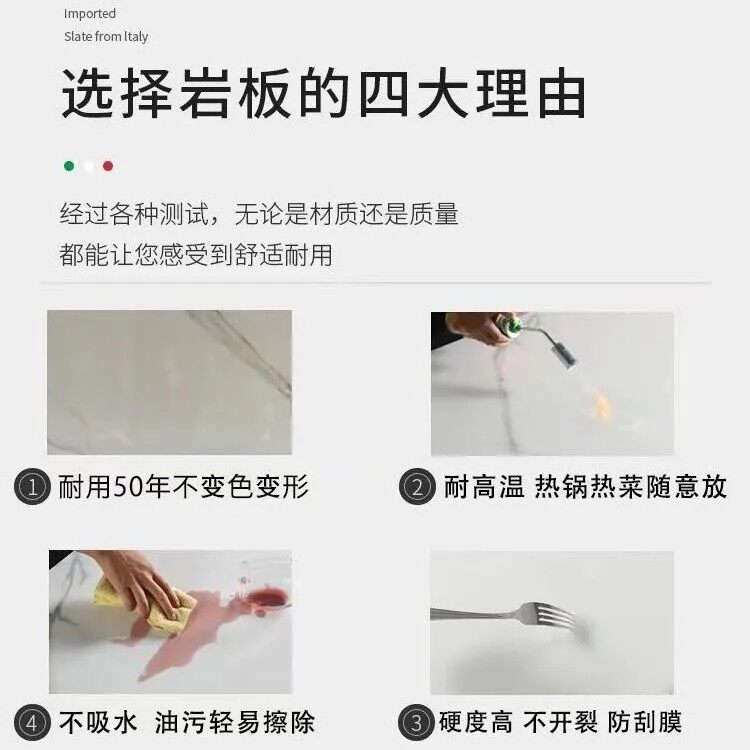 Imported
Slate from Italy

选择岩板的四大理由

经过各种测试，无论是材质还是质量
都能让您感受到舒适耐用

① 耐用50年不变色变形

② 耐高温 热锅热菜随意放

④ 不吸水 油污轻易擦除

③ 硬度高 不开裂 防刮膜