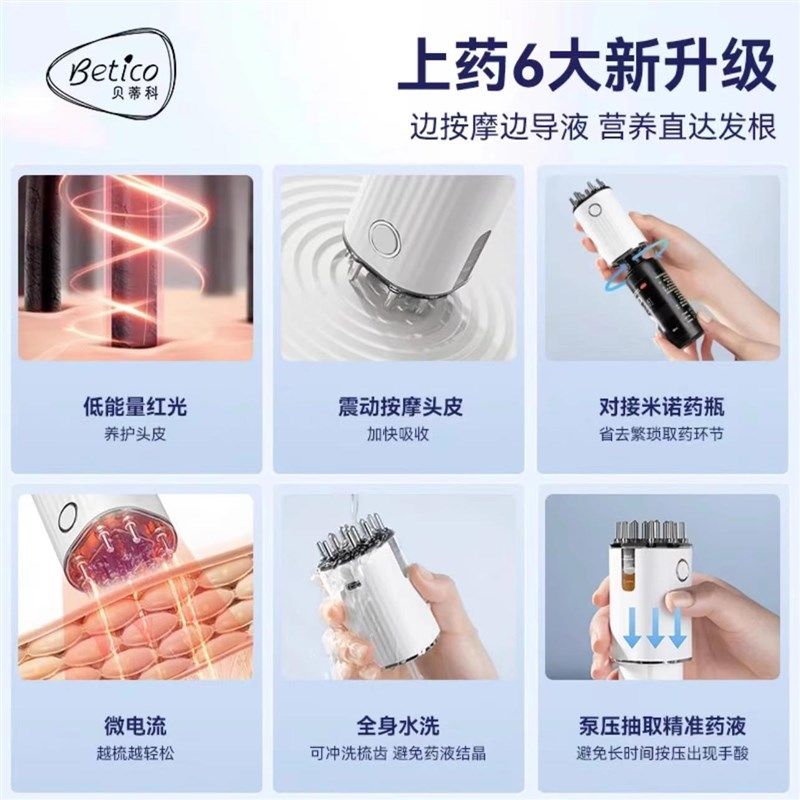 Betico
贝蒂科

上药6大新升级
边按摩边导液 营养直达发根

低能量红光
养护头皮

震动按摩头皮
加快吸收

对接米诺药瓶
省去繁琐取药环节

微电流
越梳越轻松

全身水洗
可冲洗梳齿 避免药液结晶

泵压抽取精准药液
避免长时间按压出现手酸