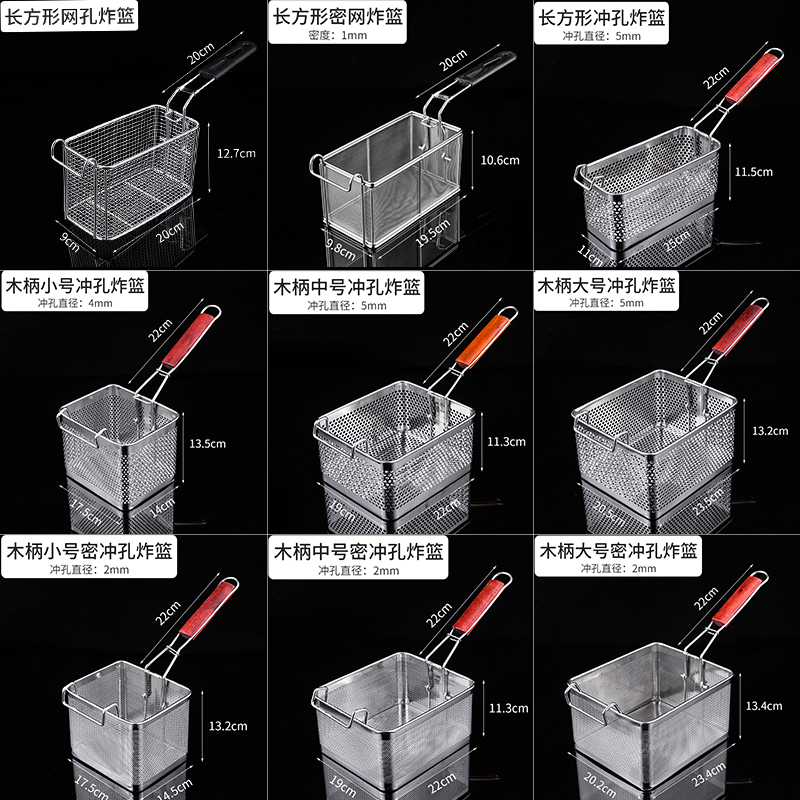 长方形网孔炸篮

20cm

12.7cm

9cm

20cm

长方形密网炸篮

密度：1mm

20cm

10.6cm

9.8cm

19.5cm

长方形冲孔炸篮

冲孔直径：5mm

22cm

11.5cm

11cm

25cm

木柄小号冲孔炸篮

冲孔直径：4mm

22cm

13.5cm

17.5cm

14cm

木柄中号冲孔炸篮

冲孔直径：5mm

22cm

11.3cm

19cm

22cm

木柄大号冲孔炸篮

冲孔直径：5mm

22cm

13.2cm

20.5cm

23.5cm

木柄小号密冲孔炸篮

冲孔直径：2mm

22cm

13.2cm

17.5cm

14.5cm

木柄中号密冲孔炸篮

冲孔直径：2mm

22cm

11.3cm

19cm

22cm

木柄大号密冲孔炸篮

冲孔直径：2mm

22cm

13.4cm

20.2cm

23.4cm