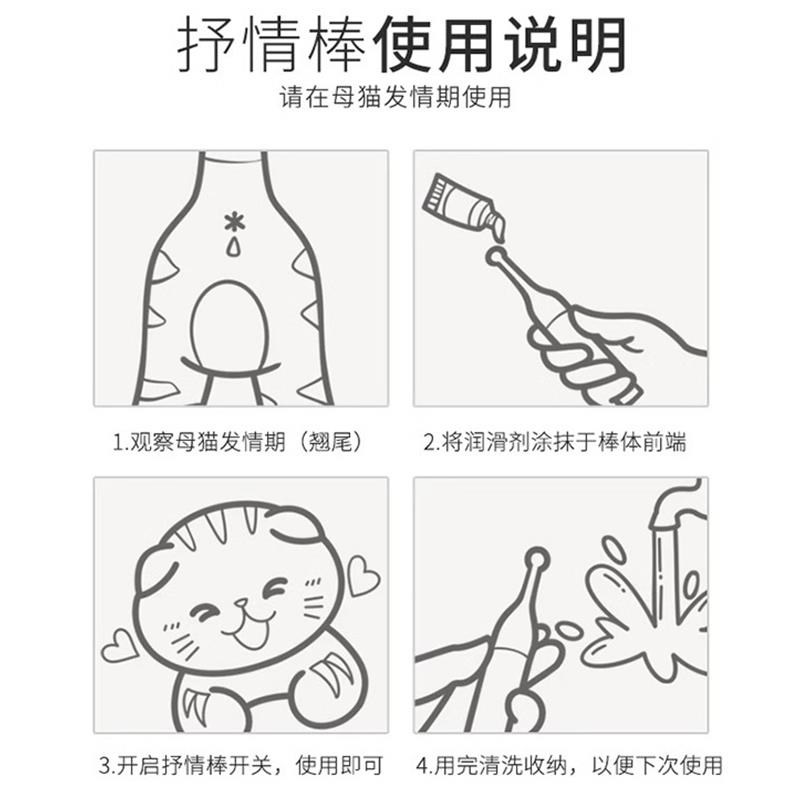 抒情棒使用说明

请在母猫发情期使用

1.观察母猫发情期（翘尾）

2.将润滑剂涂抹于棒体前端

3.开启抒情棒开关，使用即可

4.用完清洗收纳，以便下次使用