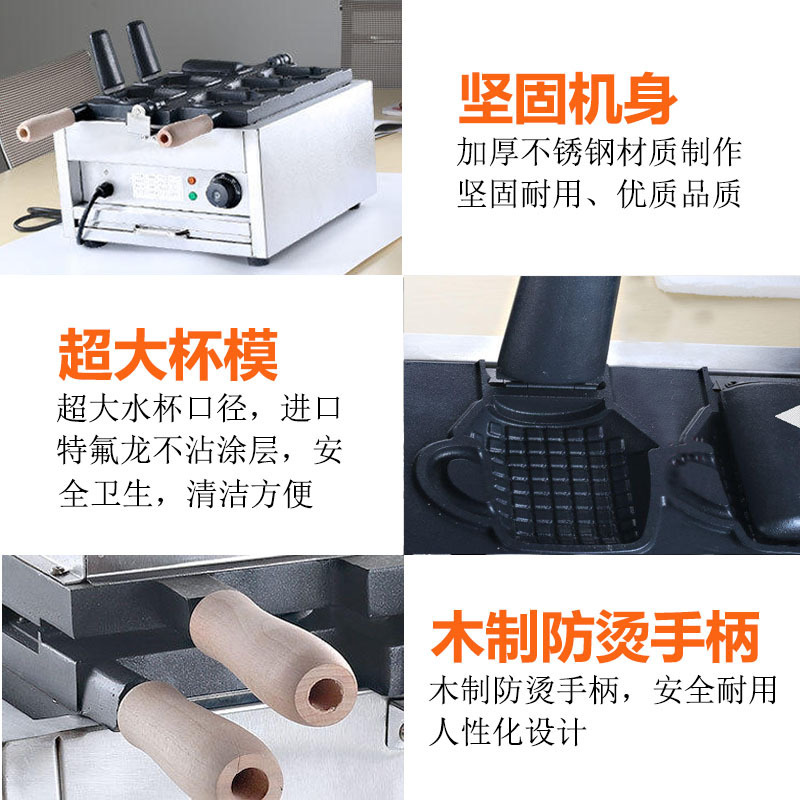 坚固机身

加厚不锈钢材质制作
坚固耐用、优质品质

超大杯模

超大水杯口径，进口特氟龙不沾涂层，安全卫生，清洁方便

木制防烫手柄

木制防烫手柄，安全耐用
人性化设计