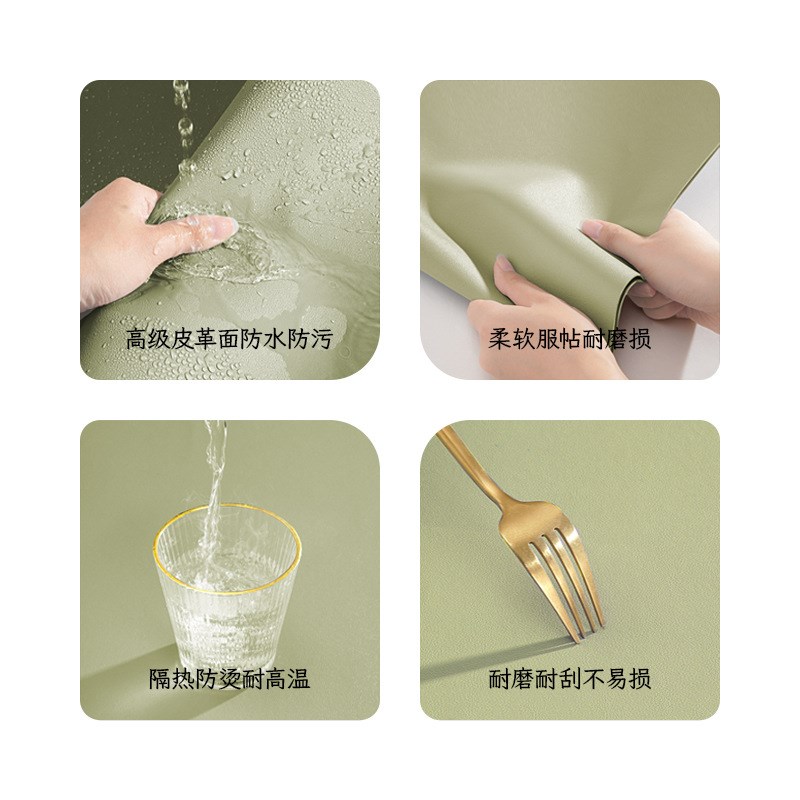 高级皮革面防水防污

柔软服帖耐磨损

隔热防烫耐高温

耐磨耐刮不易损