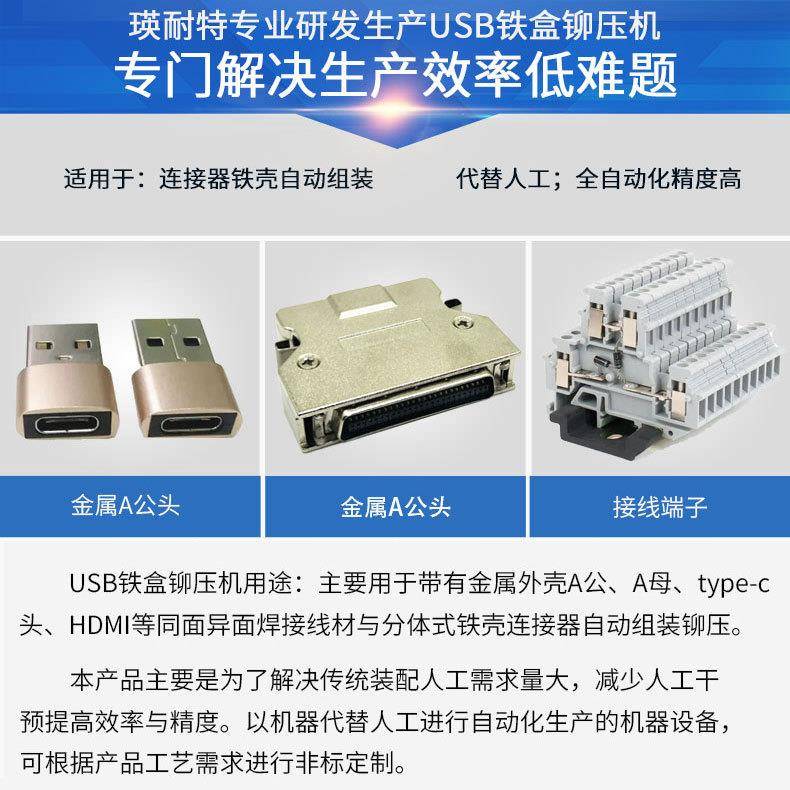 瑛耐特专业研发生产USB铁盒铆压机

专门解决生产效率低难题

适用于：连接器铁壳自动组装

代替人工；全自动化精度高

金属A公头

金属A公头

接线端子

USB铁盒铆压机用途：主要用于带有金属外壳A公、A母、type-c头、HDMI等同面异面焊接线材与分体式铁壳连接器自动组装铆压。

本产品主要是为了解决传统装配人工需求量大，减少人工干预提高效率与精度。以机器代替人工进行自动化生产的机器设备，可根据产品工艺需求进行非标定制。