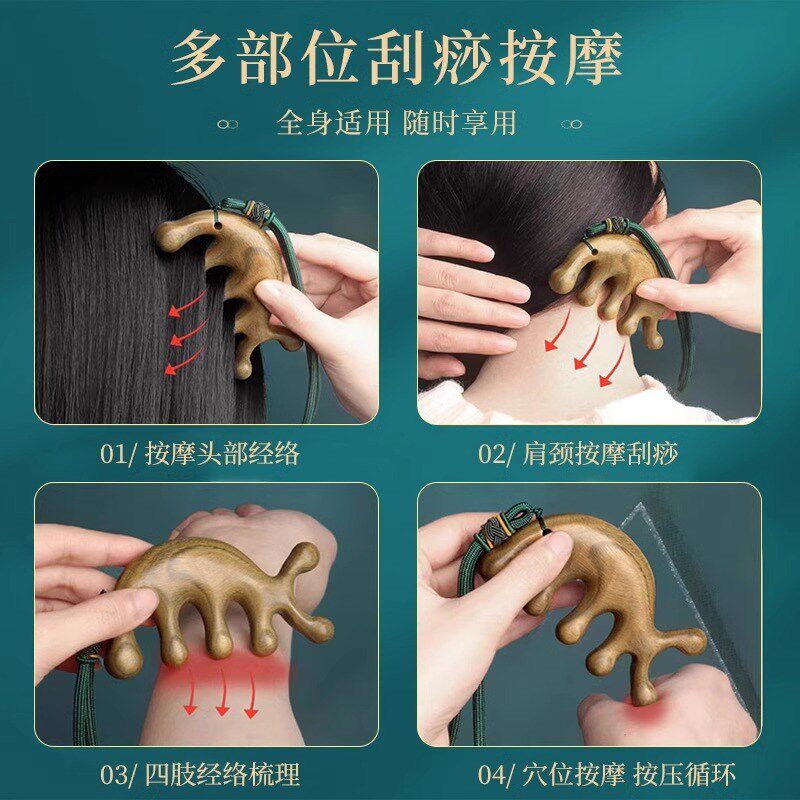 多部位刮痧按摩

全身适用 随时享用

01/ 按摩头部经络

02/ 肩颈按摩刮痧

03/ 四肢经络梳理

04/ 穴位按摩 按压循环