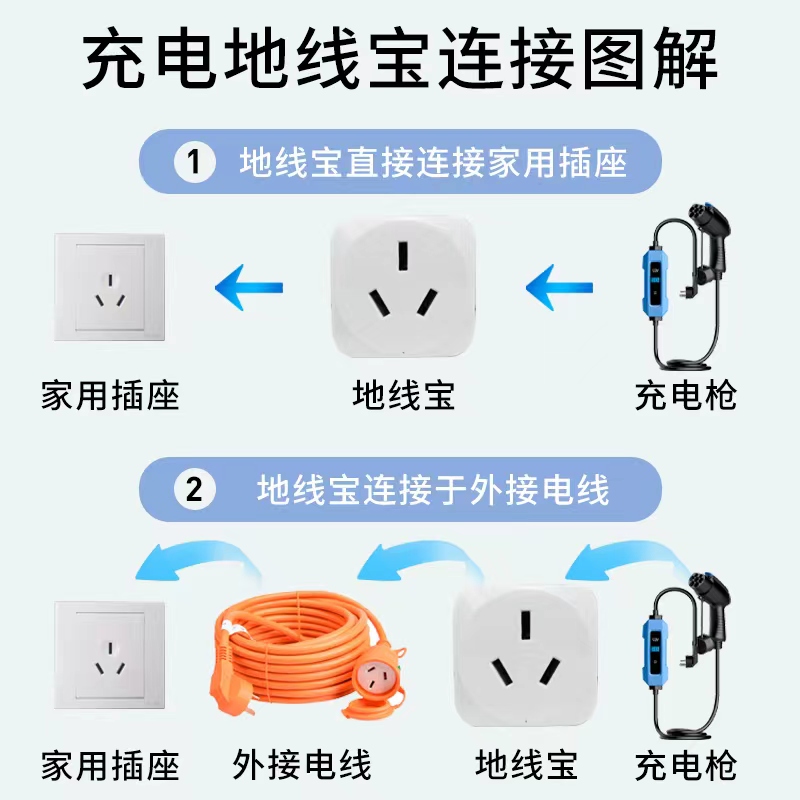 充电地线宝连接图解

1 地线宝直接连接家用插座

家用插座

地线宝

充电枪

2 地线宝连接于外接电线

家用插座

外接电线

地线宝

充电枪