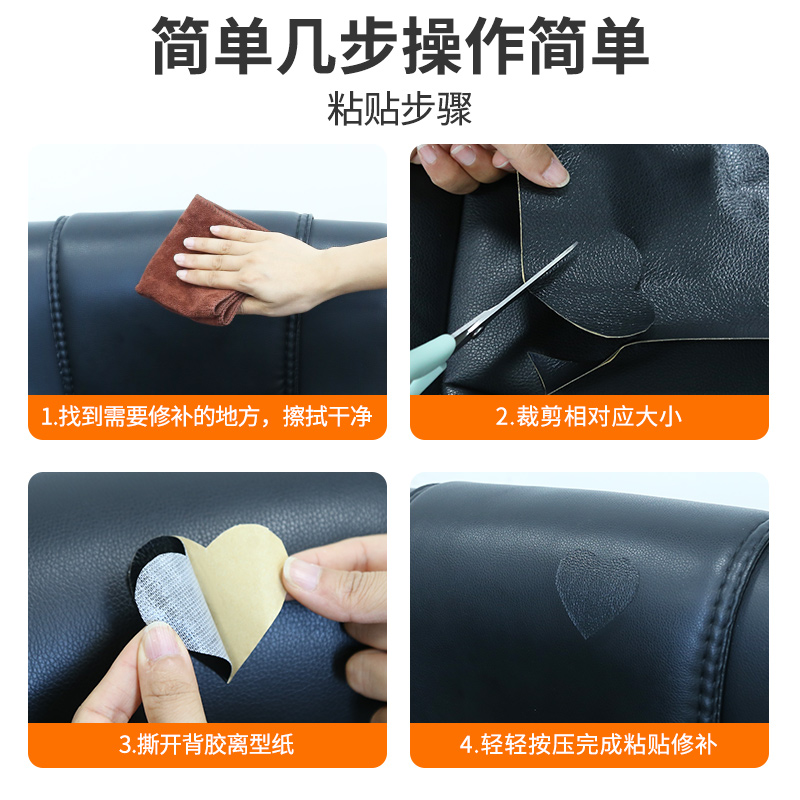 简单几步操作简单

粘贴步骤

1.找到需要修补的地方，擦拭干净

2.裁剪相对应大小

3.撕开背胶离型纸

4.轻轻按压完成粘贴修补