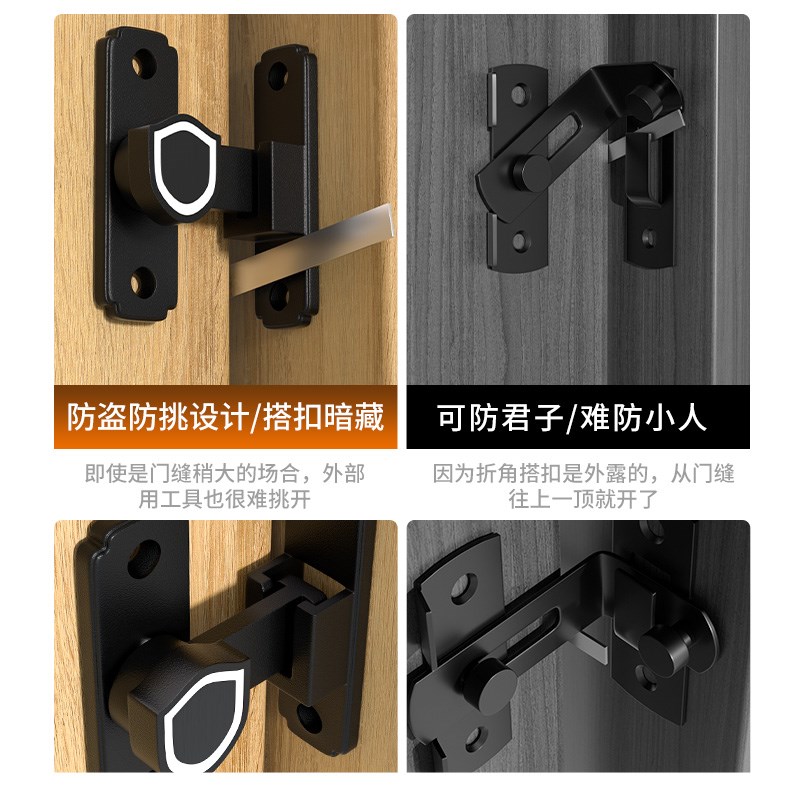 防盗防挑设计/搭扣暗藏

即使是门缝稍大的场合，外部用工具也很难挑开

可防君子/难防小人

因为折角搭扣是外露的，从门缝往上一顶就开了