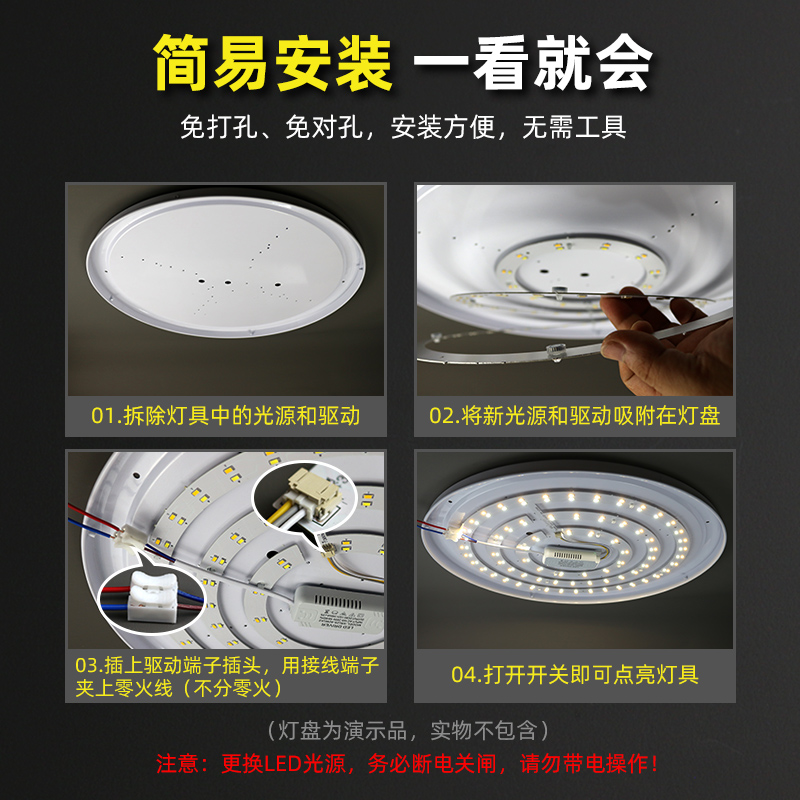 简易安装 一看就会

免打孔、免对孔，安装方便，无需工具

01.拆除灯具中的光源和驱动

02.将新光源和驱动吸附在灯盘

03.插上驱动端子插头，用接线端子夹上零火线（不分零火）

04.打开开关即可点亮灯具

（灯盘为演示品，实物不包含）

注意：更换LED光源，务必断电关闸，请勿带电操作！