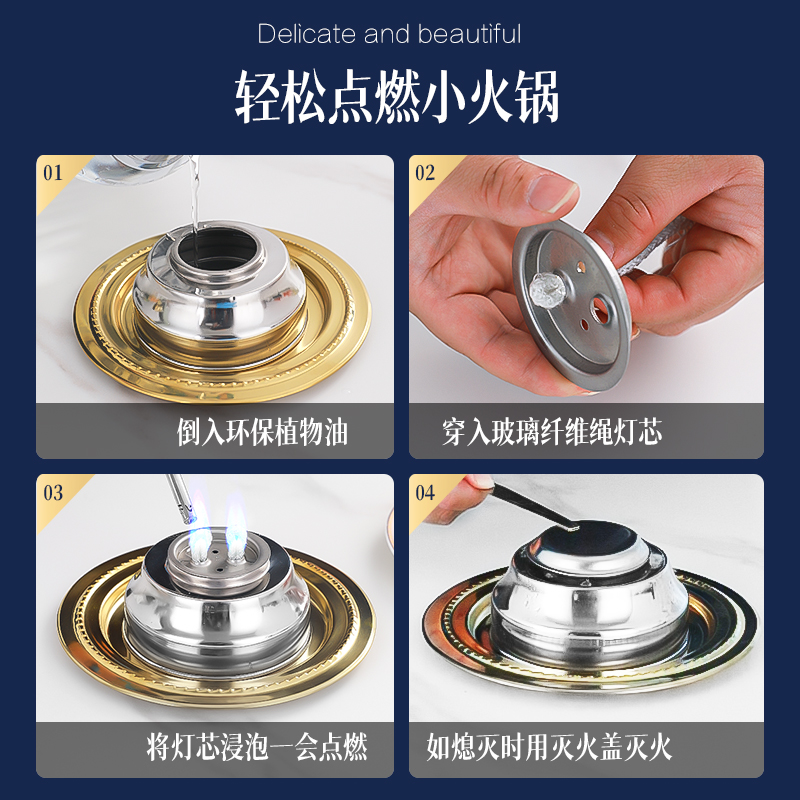 Delicate and beautiful

轻松点燃小火锅

01

倒入环保植物油

02

穿入玻璃纤维绳灯芯

03

将灯芯浸泡一会点燃

04

如熄灭时用灭火盖灭火