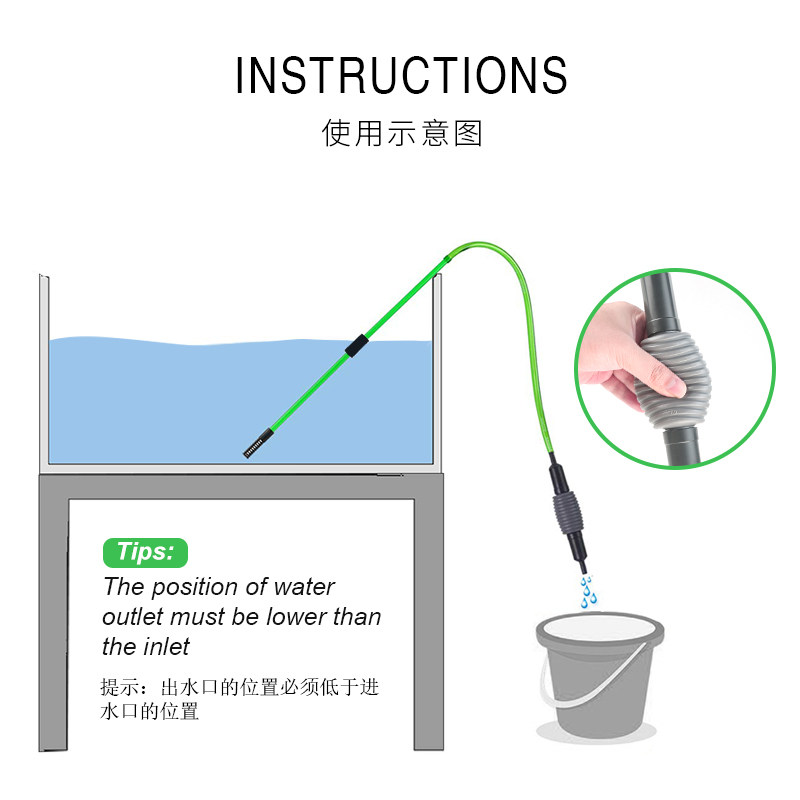 INSTRUCTIONS

使用示意图

Tips:

The position of water outlet must be lower than the inlet

提示：出水口的位置必须低于进水口的位置