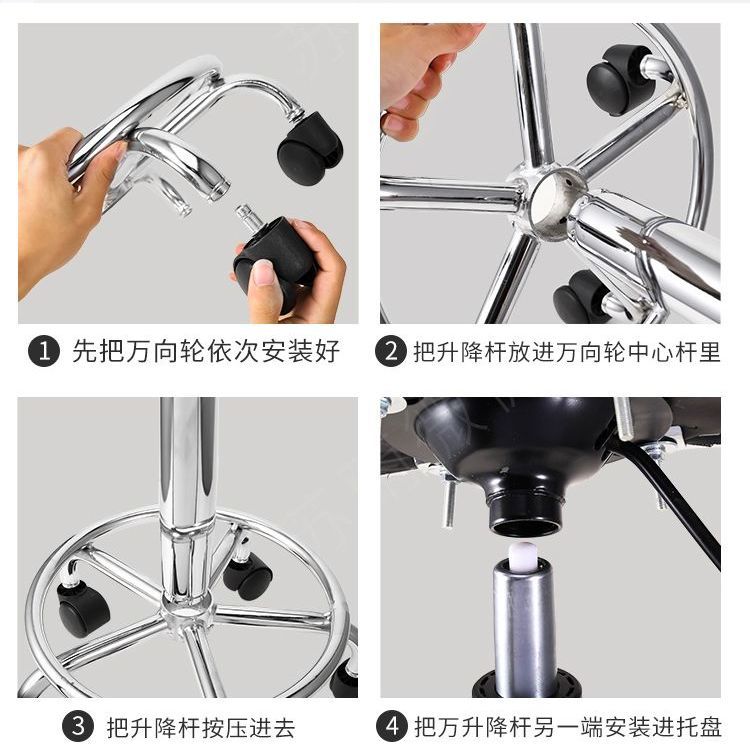 1 先把万向轮依次安装好

2 把升降杆放进万向轮中心杆里

3 把升降杆按压进去

4 把万升降杆另一端安装进托盘