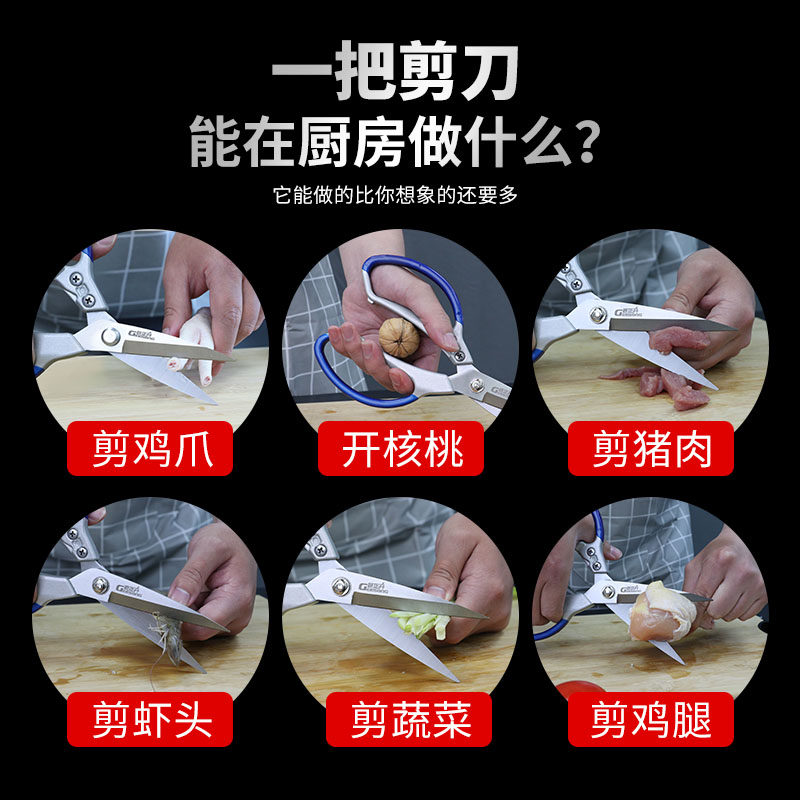 一把剪刀
能在厨房做什么？

它能做的比你想象的还要多

剪鸡爪

开核桃

剪猪肉

剪虾头

剪蔬菜

剪鸡腿