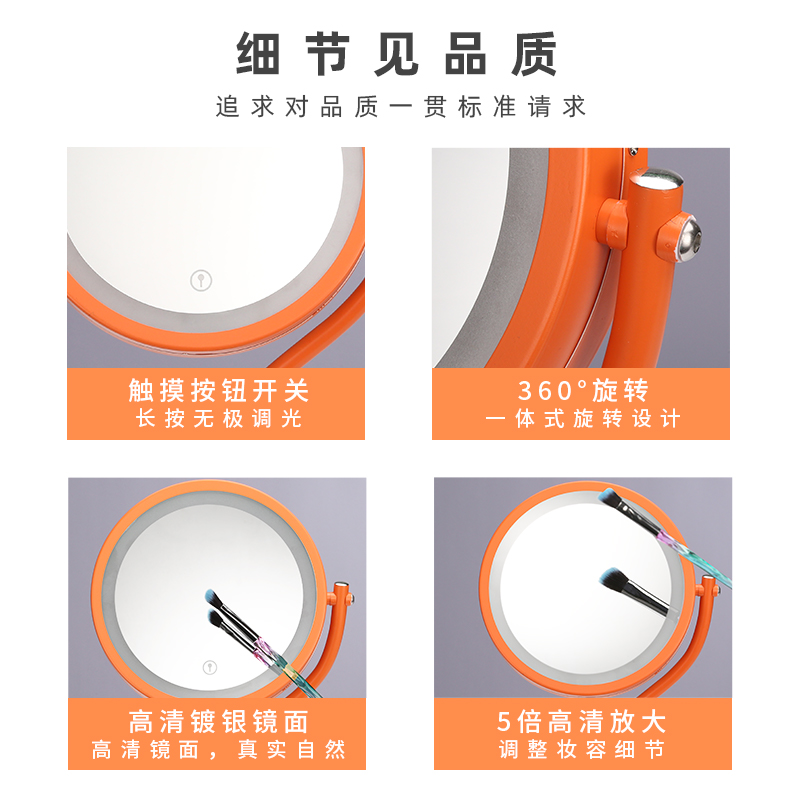 细节见品质
追求对品质一贯标准请求

触摸按钮开关
长按无极调光

360°旋转
一体式旋转设计

高清镀银镜面
高清镜面，真实自然

5倍高清放大
调整妆容细节