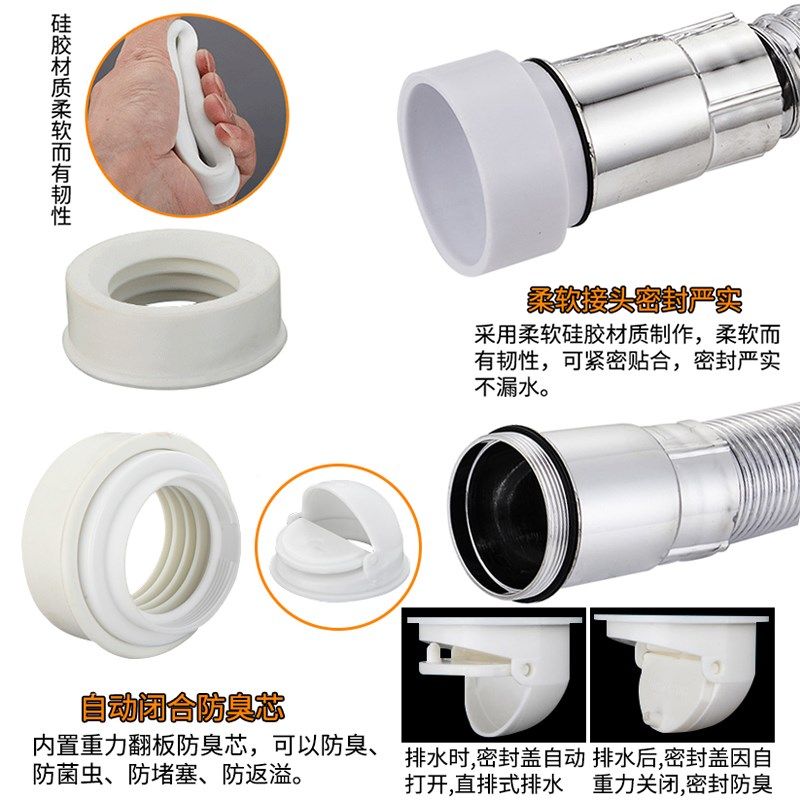 硅胶材质柔软而有韧性

柔软接头密封严实

采用柔软硅胶材质制作，柔软而有韧性，可紧密贴合，密封严实不漏水。

自动闭合防臭芯

内置重力翻板防臭芯，可以防臭、防菌虫、防堵塞、防返溢。

排水时,密封盖自动打开,直排式排水

排水后,密封盖因自重力关闭,密封防臭