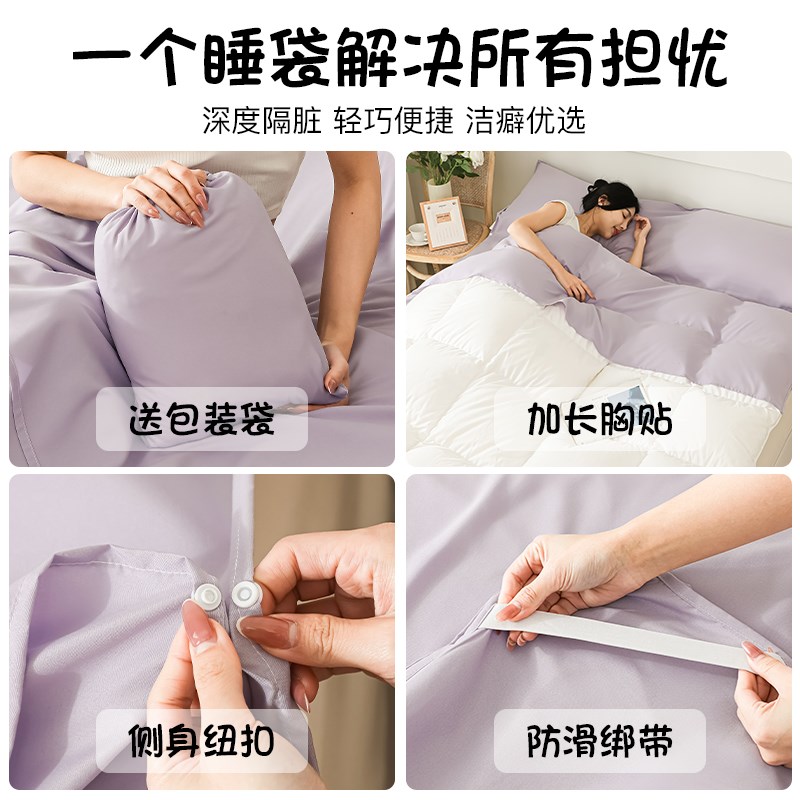 一个睡袋解决所有担忧

深度隔脏 轻巧便捷 洁癖优选

送包装袋

加长胸贴

侧身纽扣

防滑绑带