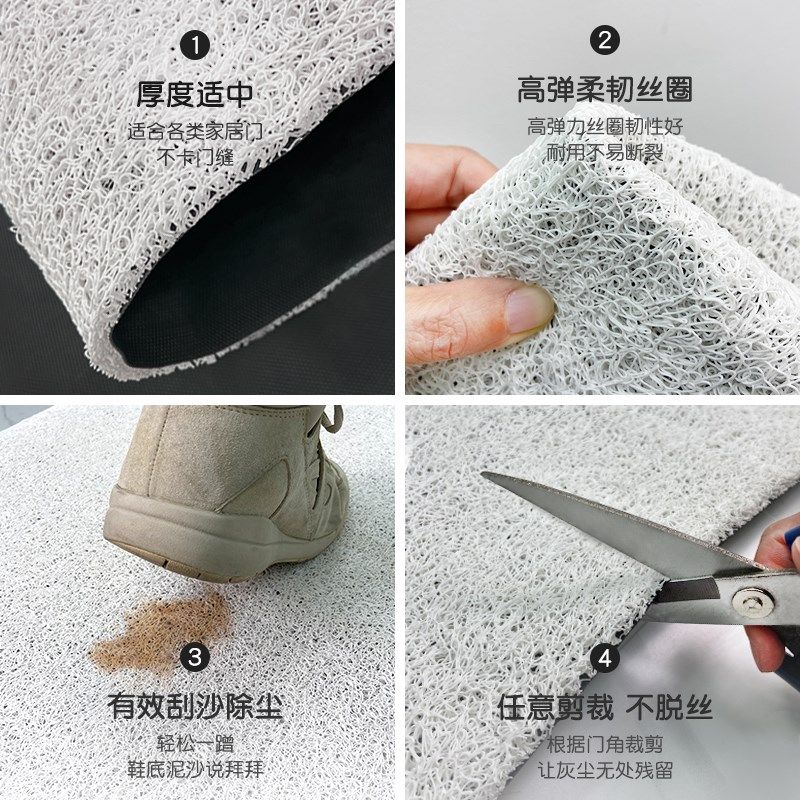 1
厚度适中
适合各类家居门
不卡门缝

2
高弹柔韧丝圈
高弹力丝圈韧性好
耐用不易断裂

3
有效刮沙除尘
轻松一蹭
鞋底泥沙说拜拜

4
任意剪裁 不脱丝
根据门角裁剪
让灰尘无处残留