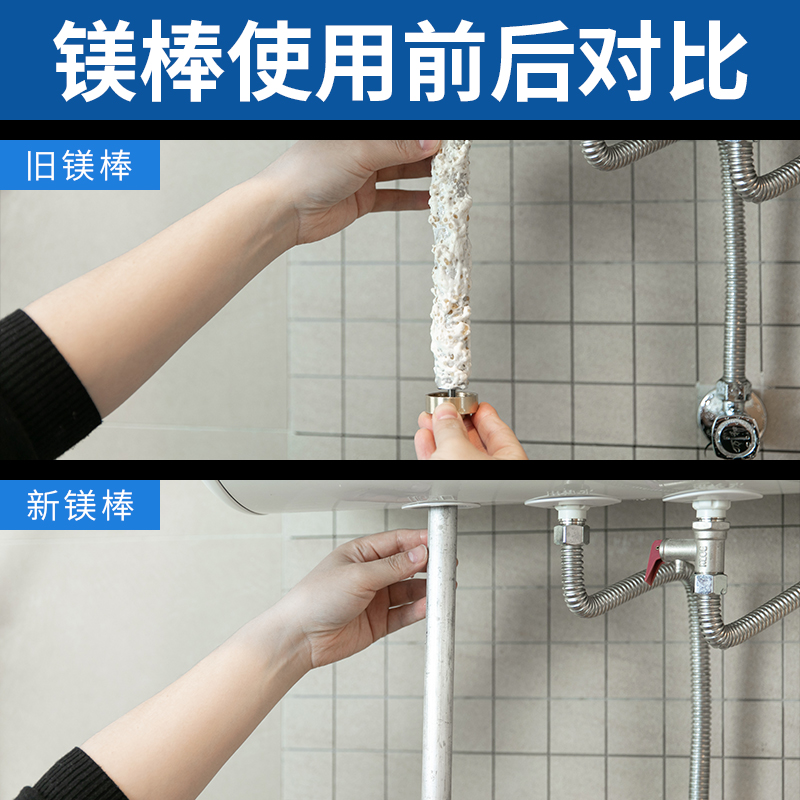 镁棒使用前后对比

旧镁棒

新镁棒