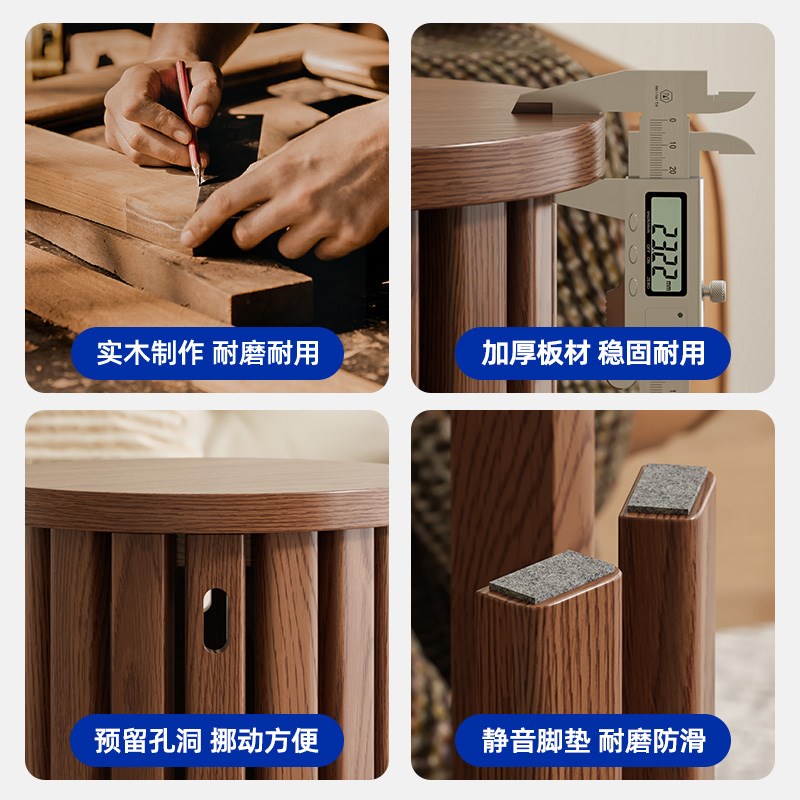 实木制作 耐磨耐用

0 10 20
23.22 mm

加厚板材 稳固耐用

预留孔洞 挪动方便

静音脚垫 耐磨防滑