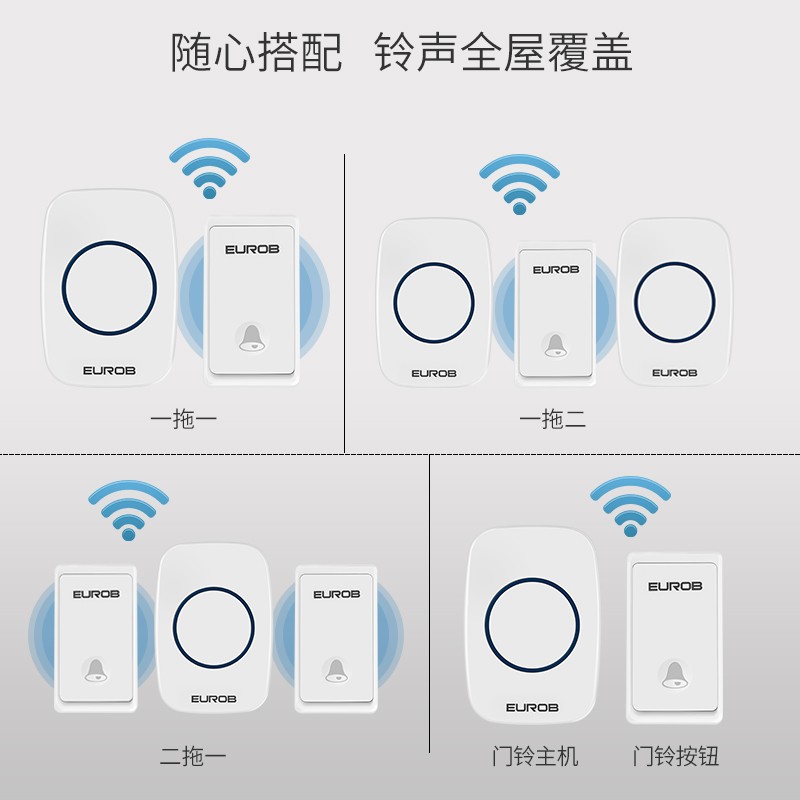 随心搭配 铃声全屋覆盖

EUROB
EUROB
一拖一

EUROB
EUROB
EUROB
一拖二

EUROB
EUROB
EUROB
二拖一

EUROB
EUROB
门铃主机 门铃按钮