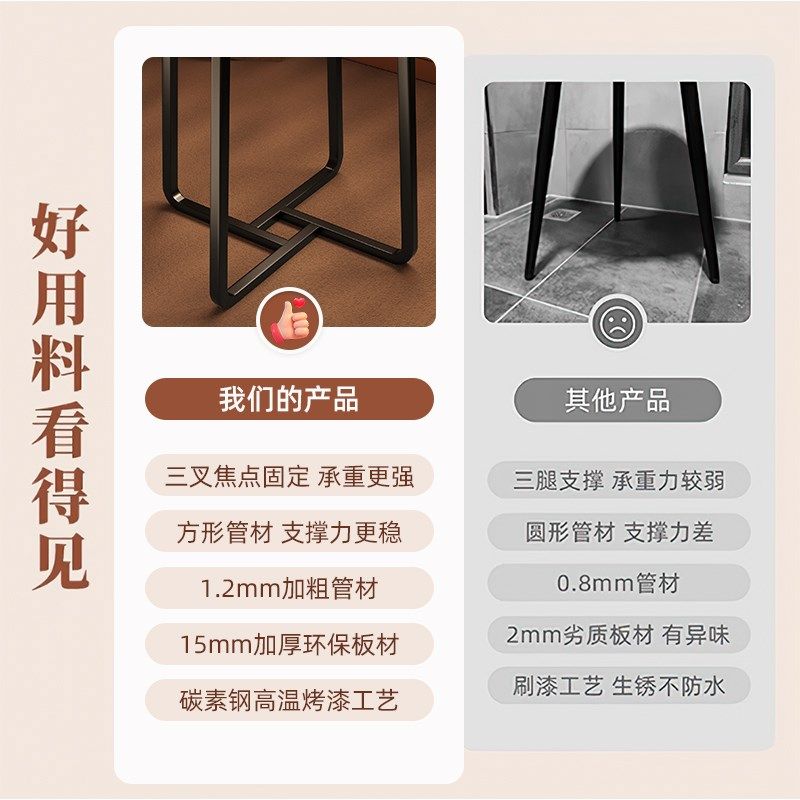 好用料看得见

我们的产品

三叉焦点固定 承重更强

方形管材 支撑力更稳

1.2mm加粗管材

15mm加厚环保板材

碳素钢高温烤漆工艺

其他产品

三腿支撑 承重力较弱

圆形管材 支撑力差

0.8mm管材

2mm劣质板材 有异味

刷漆工艺 生锈不防水