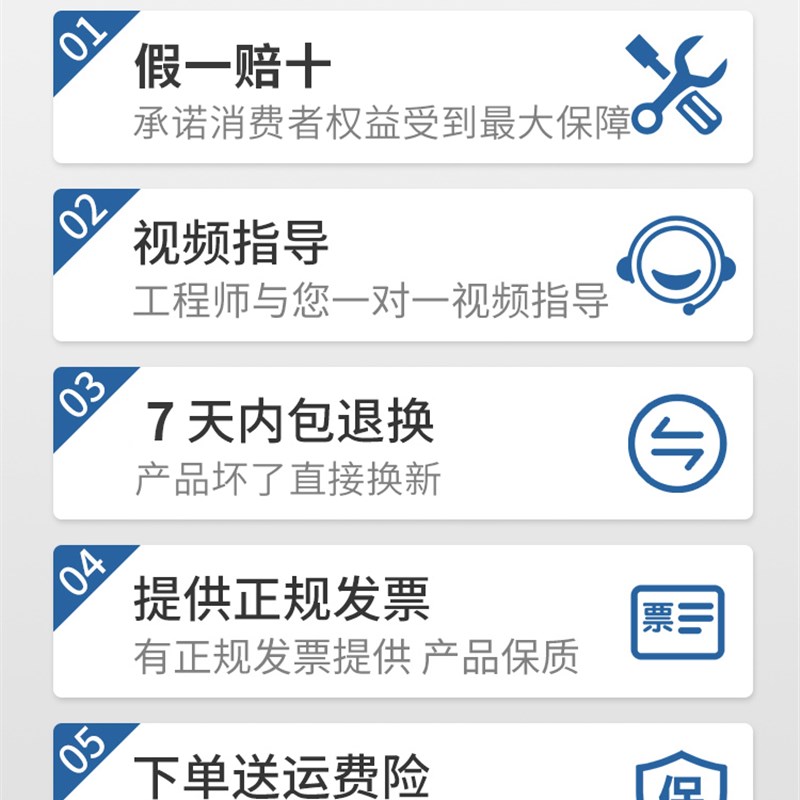 01
假一赔十
承诺消费者权益受到最大保障

02
视频指导
工程师与您一对一视频指导

03
7天内包退换
产品坏了直接换新

04
提供正规发票
有正规发票提供 产品保质
票

05
下单送运费险
保