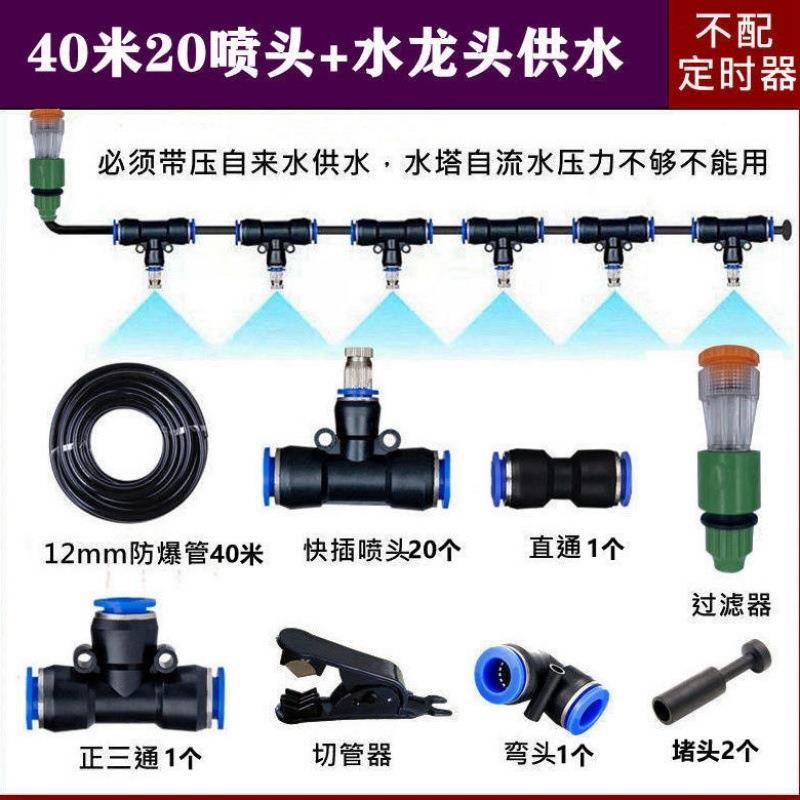 40米20喷头+水龙头供水

不配定时器

必须带压自来水供水，水塔自流水压力不够不能用

12mm防爆管40米

快插喷头20个

直通1个

过滤器

正三通1个

切管器

弯头1个

堵头2个