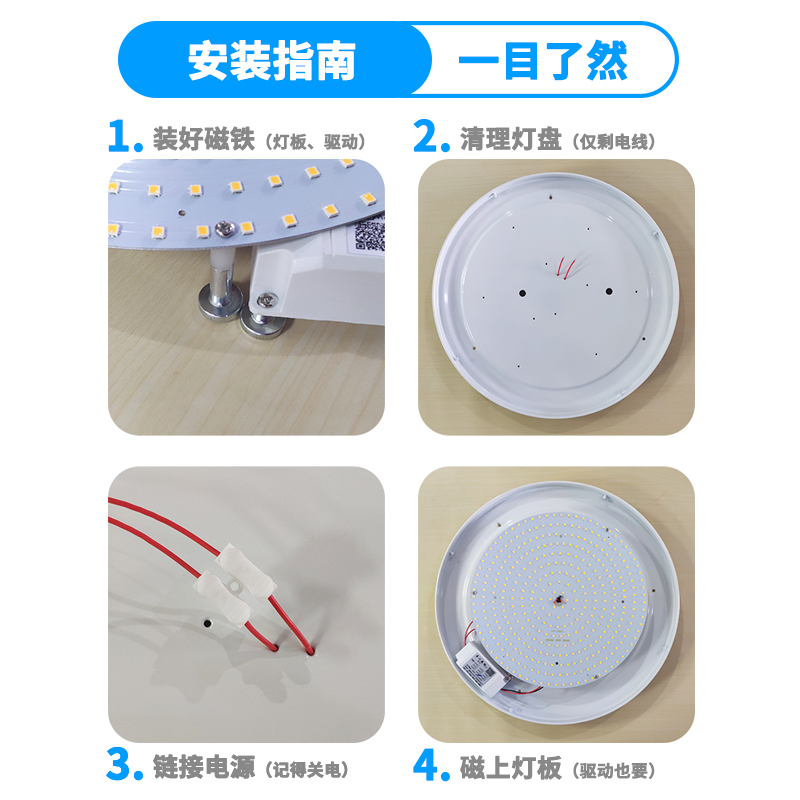 安装指南　一目了然

1. 装好磁铁（灯板、驱动）

2. 清理灯盘（仅剩电线）

3. 链接电源（记得关电）

4. 磁上灯板（驱动也要）