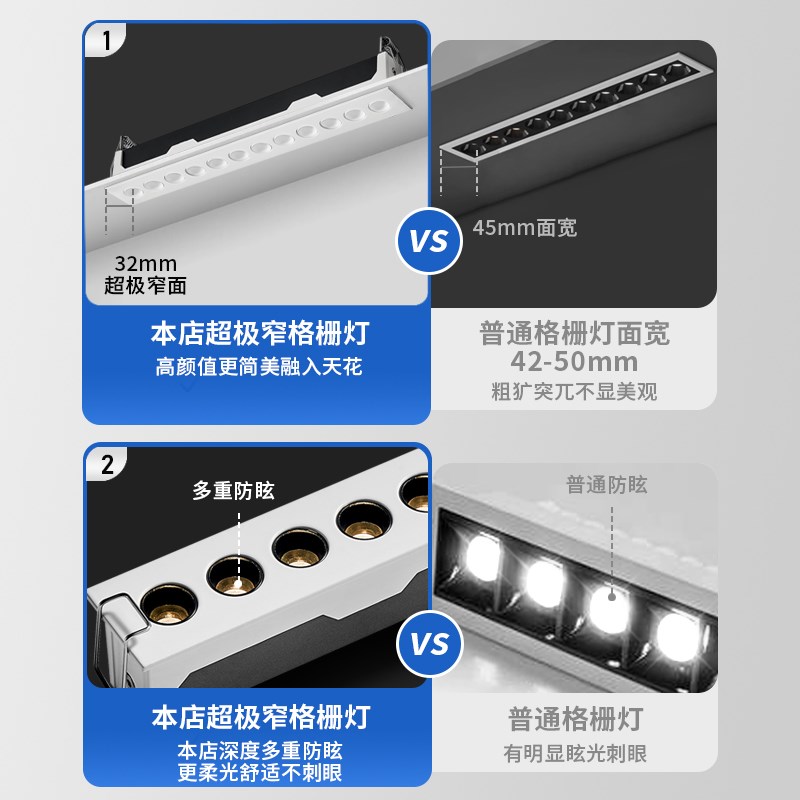 1

32mm
超极窄面

VS

45mm面宽

本店超极窄格栅灯
高颜值更简美融入天花

普通格栅灯面宽
42-50mm
粗犷突兀不显美观

2

多重防眩

VS

普通防眩

本店超极窄格栅灯
本店深度多重防眩
更柔光舒适不刺眼

普通格栅灯
有明显眩光刺眼