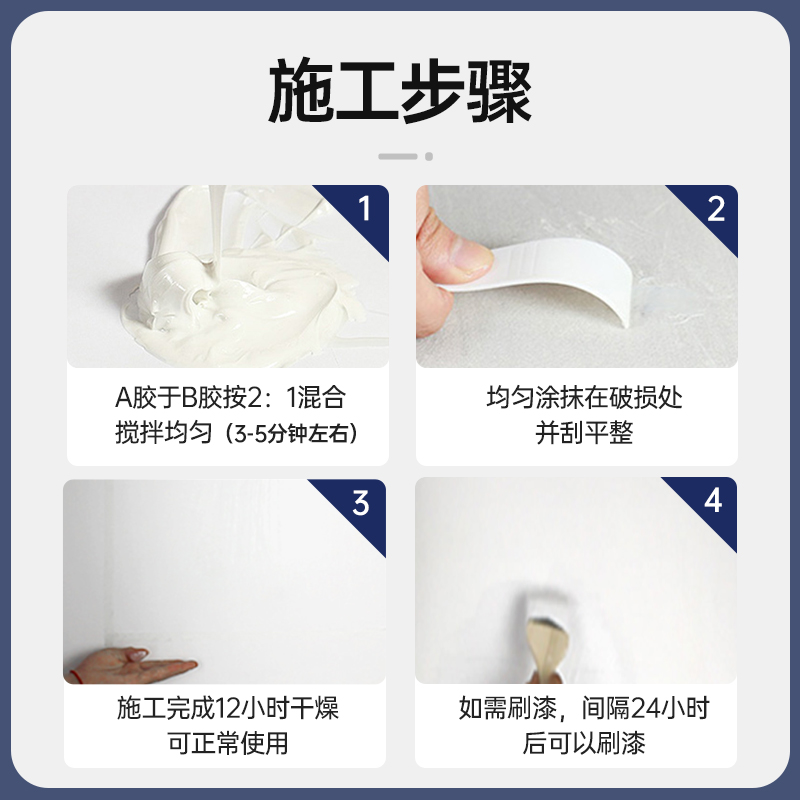 施工步骤

1

A胶于B胶按2：1混合
搅拌均匀（3-5分钟左右）

2

均匀涂抹在破损处
并刮平整

3

施工完成12小时干燥
可正常使用

4

如需刷漆，间隔24小时
后可以刷漆