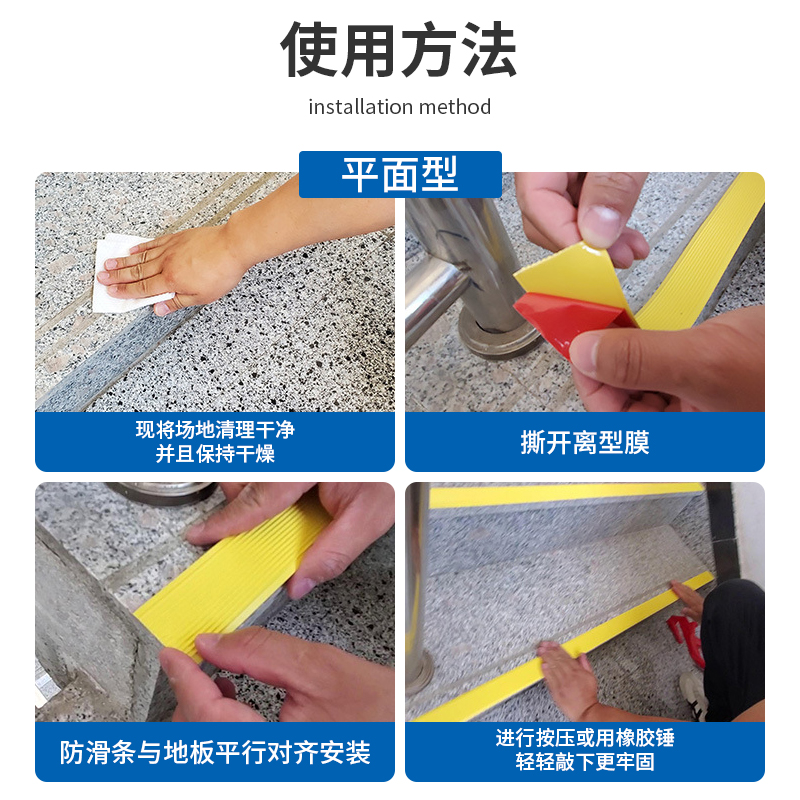 使用方法

installation method

平面型

现将场地清理干净
并且保持干燥

撕开离型膜

防滑条与地板平行对齐安装

进行按压或用橡胶锤
轻轻敲下更牢固