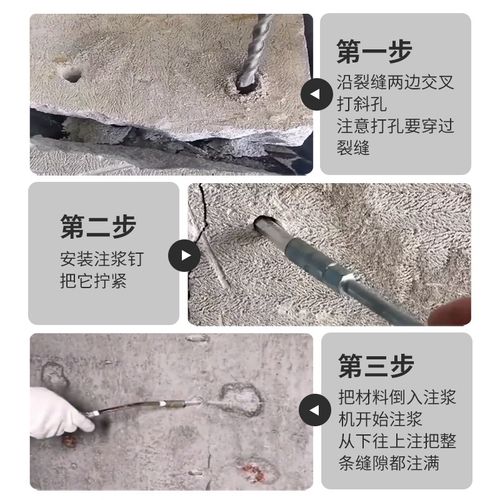 第一步

沿裂缝两边交叉打斜孔
注意打孔要穿过裂缝

第二步

安装注浆钉
把它拧紧

第三步

把材料倒入注浆机开始注浆
从下往上注把整条缝隙都注满