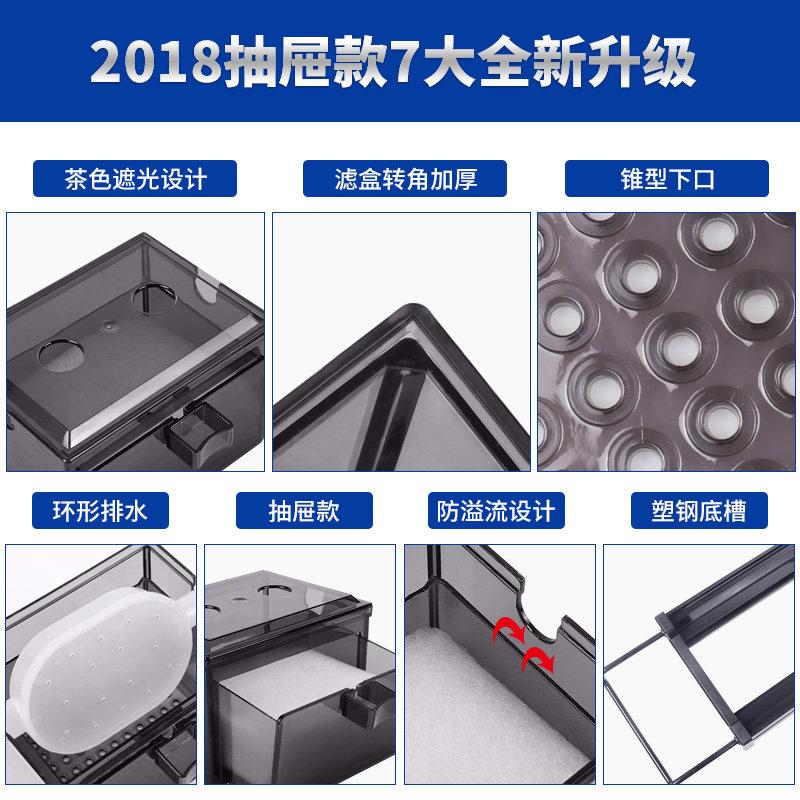 2018抽屉款7大全新升级

茶色遮光设计

滤盒转角加厚

锥型下口

环形排水

抽屉款

防溢流设计

塑钢底槽