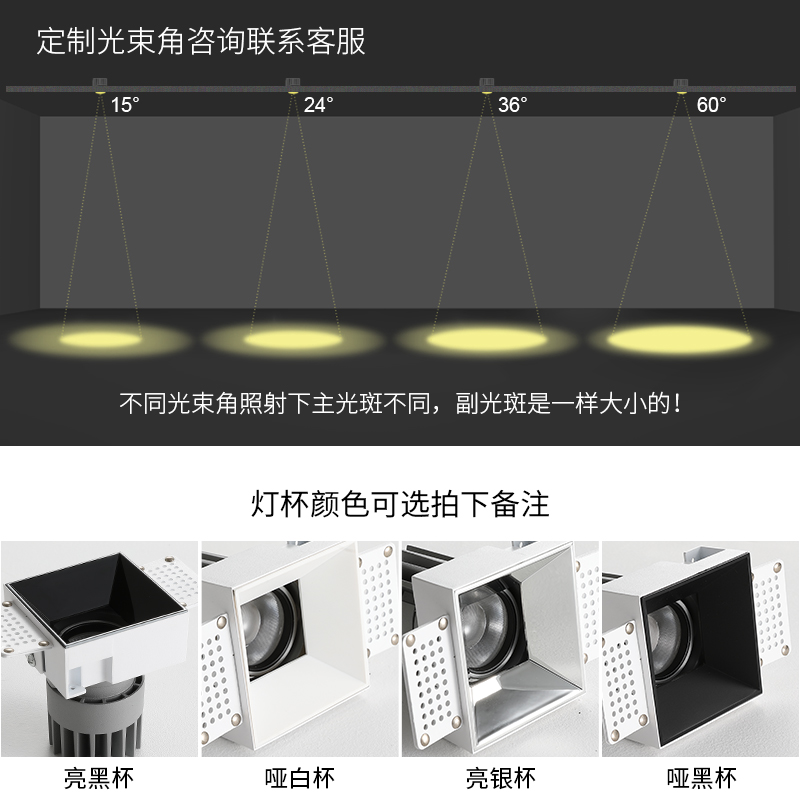 定制光束角咨询联系客服

15°
24°
36°
60°

不同光束角照射下主光斑不同，副光斑是一样大小的！

灯杯颜色可选拍下备注

亮黑杯
哑白杯
亮银杯
哑黑杯