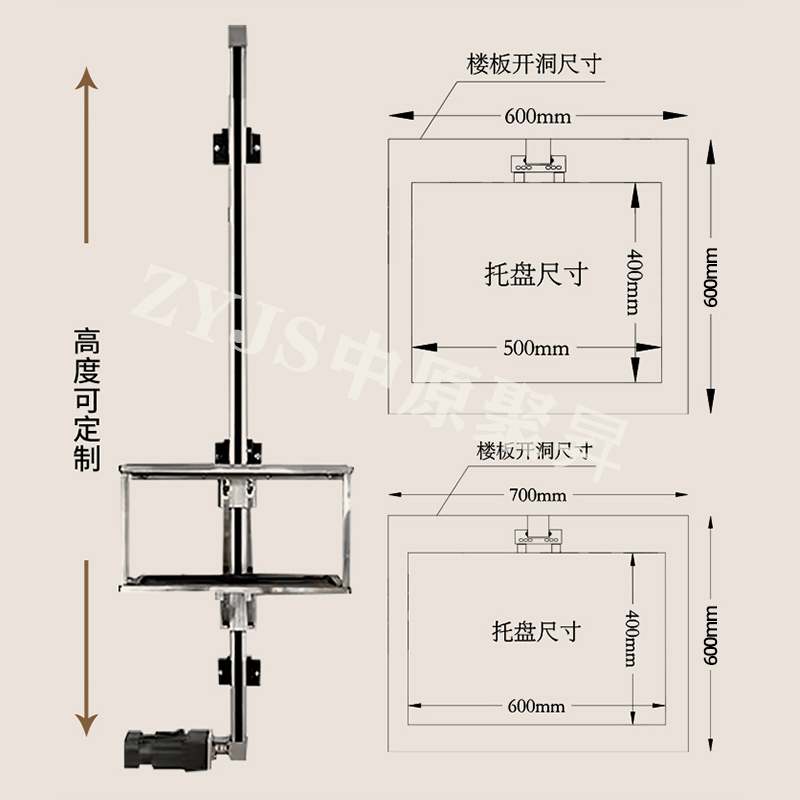 高度可定制

ZYJS中原聚昇

楼板开洞尺寸

600mm

托盘尺寸

400mm

500mm

600mm

楼板开洞尺寸

700mm

托盘尺寸

400mm

600mm

600mm