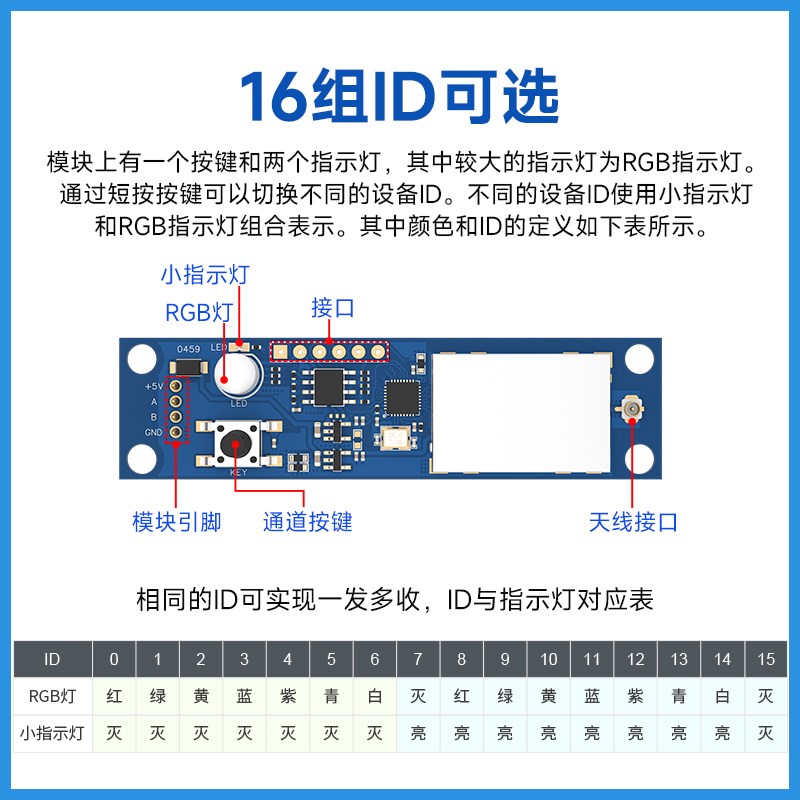 16组ID可选

模块上有一个按键和两个指示灯，其中较大的指示灯为RGB指示灯。通过短按按键可以切换不同的设备ID。不同的设备ID使用小指示灯和RGB指示灯组合表示。其中颜色和ID的定义如下表所示。

小指示灯
RGB灯
接口
0459
LED
+5V
A
B
GND
LED
KEY
模块引脚
通道按键
天线接口

相同的ID可实现一发多收，ID与指示灯对应表

| ID | 0 | 1 | 2 | 3 | 4 | 5 | 6 | 7 | 8 | 9 | 10 | 11 | 12 | 13 | 14 | 15 |
|---|---|---|---|---|---|---|---|---|---|---|---|---|---|---|---|---|
| RGB灯 | 红 | 绿 | 黄 | 蓝 | 紫 | 青 | 白 | 灭 | 红 | 绿 | 黄 | 蓝 | 紫 | 青 | 白 | 灭 |
| 小指示灯 | 灭 | 灭 | 灭 | 灭 | 灭 | 灭 | 灭 | 亮 | 亮 | 亮 | 亮 | 亮 | 亮 | 亮 | 亮 | 灭 |