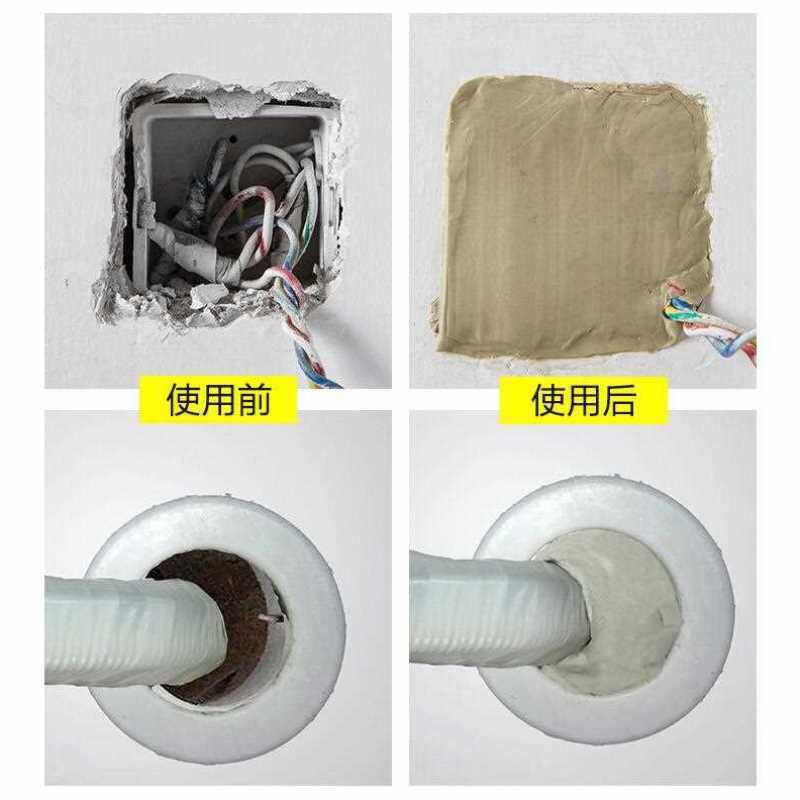 使用前

使用后