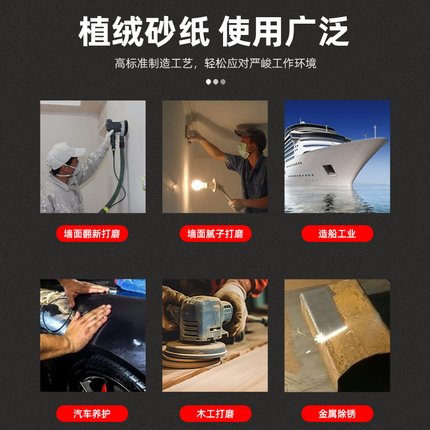 植绒砂纸 使用广泛

高标准制造工艺，轻松应对严峻工作环境

墙面翻新打磨

墙面腻子打磨

造船工业

汽车养护

木工打磨

金属除锈