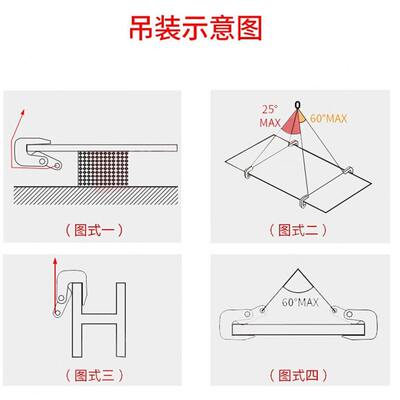 吊装示意图

（图式一）

25°
MAX
60°MAX

（图式二）

（图式三）

60°MAX

（图式四）