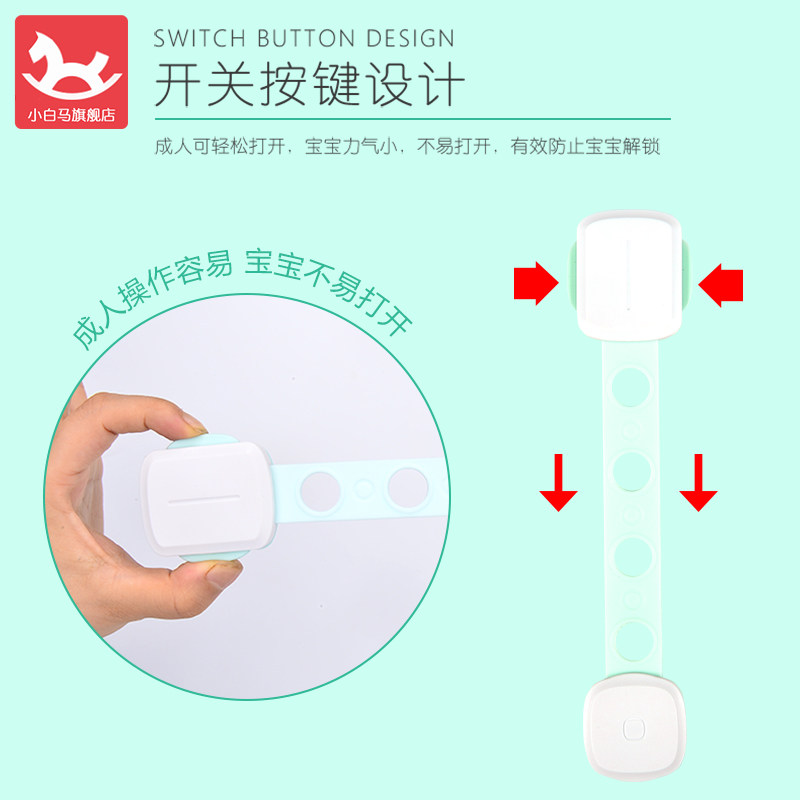 小白马旗舰店

SWITCH BUTTON DESIGN
开关按键设计

成人可轻松打开，宝宝力气小，不易打开，有效防止宝宝解锁

成人操作容易 宝宝不易打开