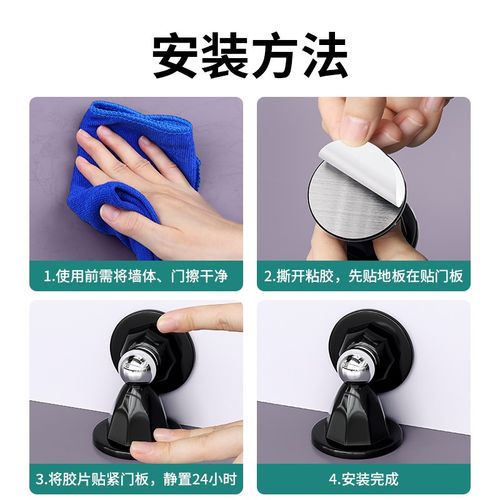 安装方法

1.使用前需将墙体、门擦干净

2.撕开粘胶，先贴地板在贴门板

3.将胶片贴紧门板，静置24小时

4.安装完成