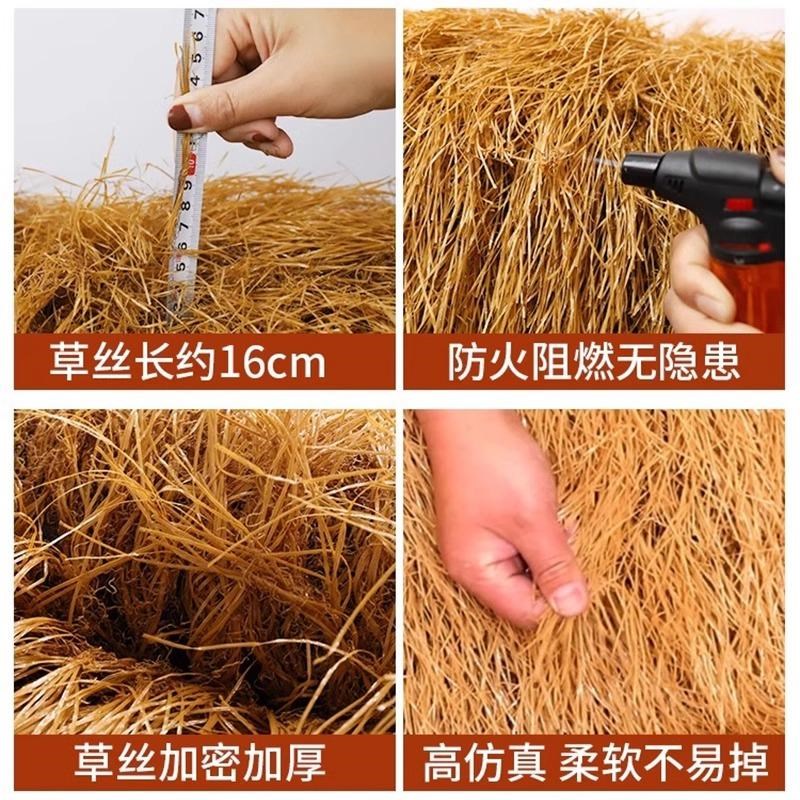 草丝长约16cm

防火阻燃无隐患

草丝加密加厚

高仿真 柔软不易掉