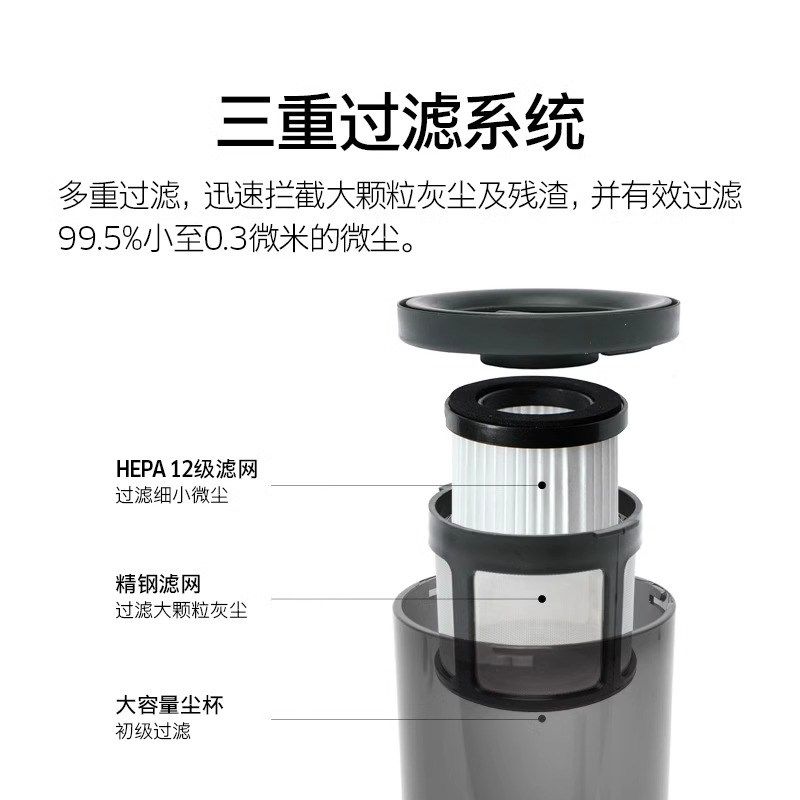 三重过滤系统

多重过滤，迅速拦截大颗粒灰尘及残渣，并有效过滤99.5%小至0.3微米的微尘。

HEPA 12级滤网
过滤细小微尘

精钢滤网
过滤大颗粒灰尘

大容量尘杯
初级过滤