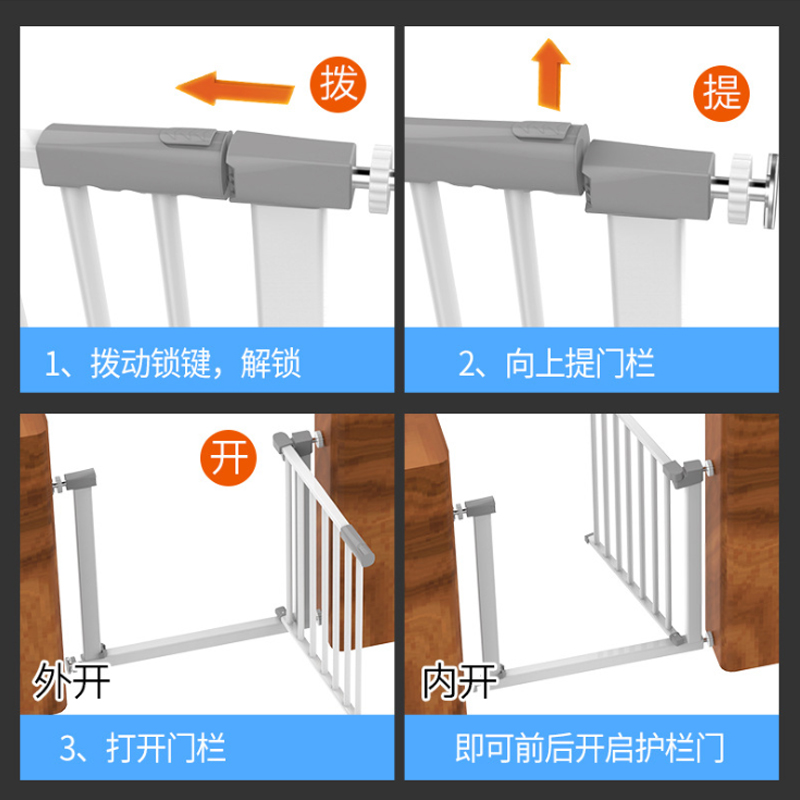 拨

1、拨动锁键，解锁

提

2、向上提门栏

开

外开

3、打开门栏

内开

即可前后开启护栏门