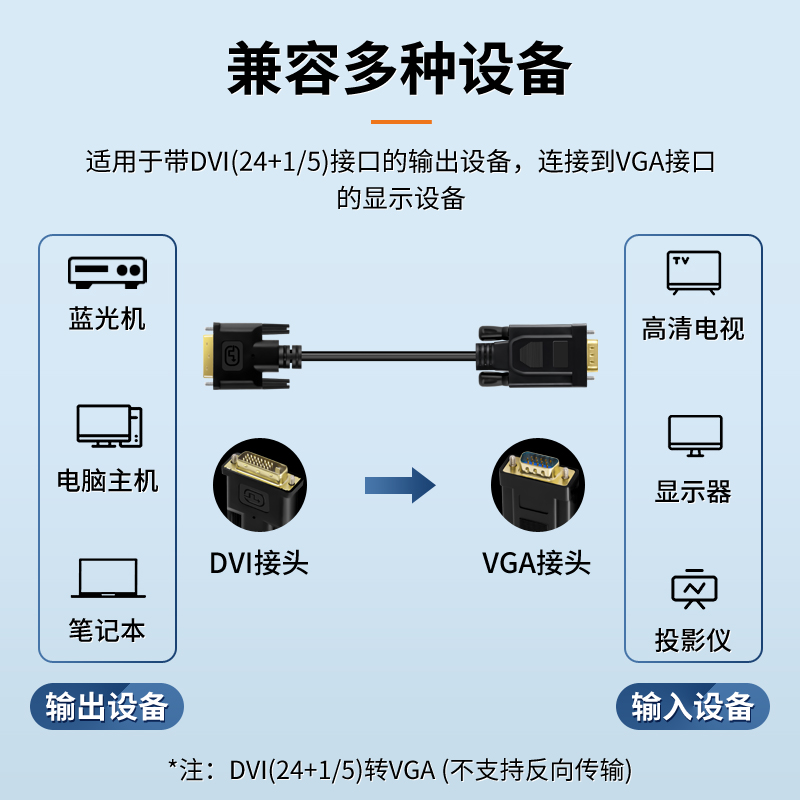 兼容多种设备

适用于带DVI(24+1/5)接口的输出设备，连接到VGA接口的显示设备

蓝光机

电脑主机

笔记本

输出设备

DVI接头

VGA接头

TV

高清电视

显示器

投影仪

输入设备

*注：DVI(24+1/5)转VGA (不支持反向传输)