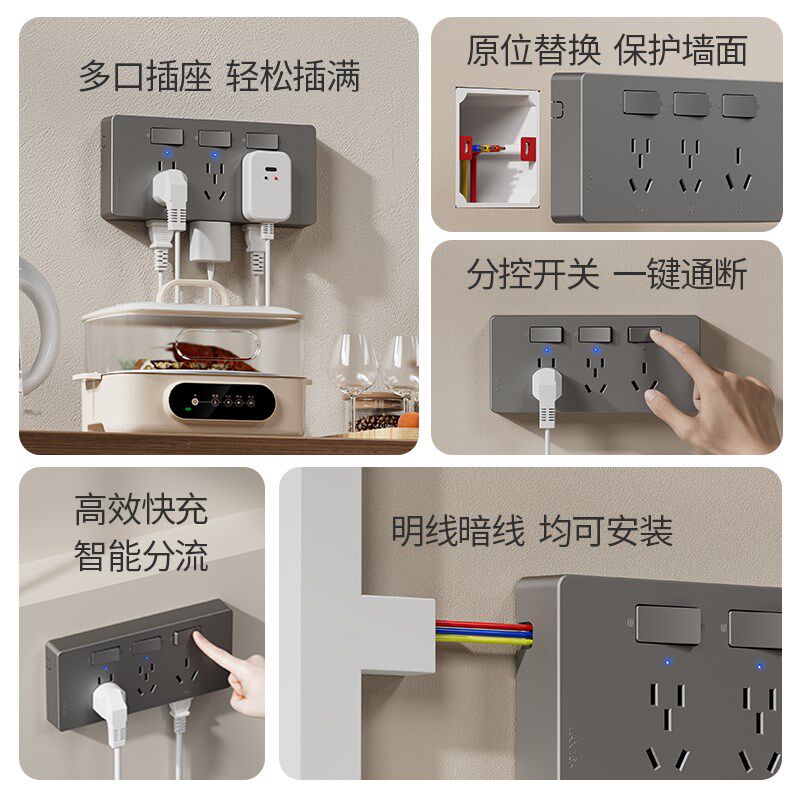 多口插座 轻松插满

原位替换 保护墙面

分控开关 一键通断

高效快充
智能分流

明线暗线 均可安装