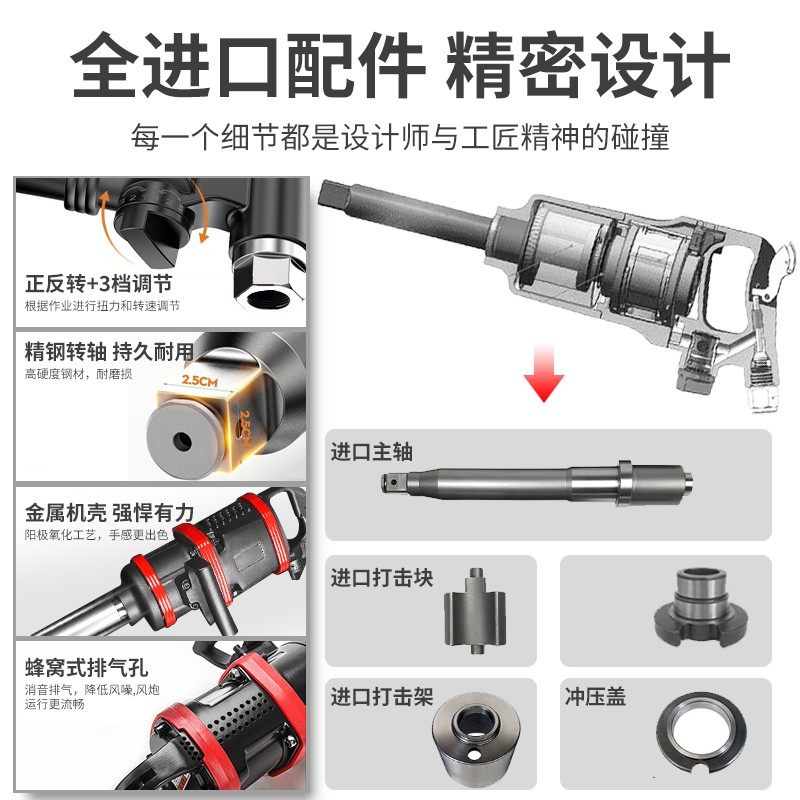 全进口配件 精密设计

每一个细节都是设计师与工匠精神的碰撞

正反转+3档调节
根据作业进行扭力和转速调节

精钢转轴 持久耐用
高硬度钢材，耐磨损

2.5CM

2.5CM

金属机壳 强悍有力
阳极氧化工艺，手感更出色

蜂窝式排气孔
消音排气，降低风噪,风炮运行更流畅

进口主轴

进口打击块

进口打击架

冲压盖