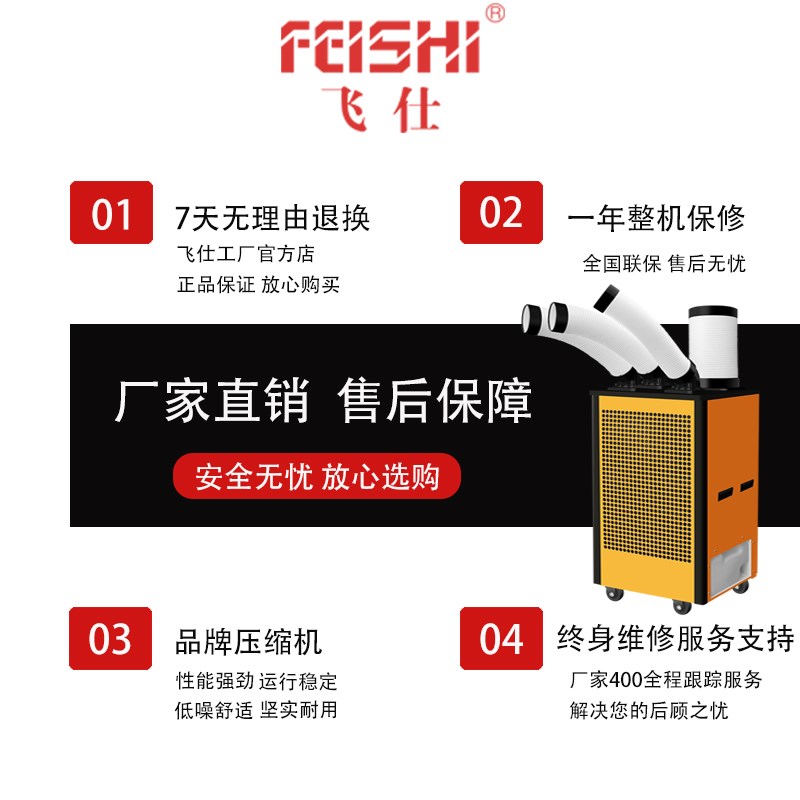 FEISHI®
飞仕

01
7天无理由退换
飞仕工厂官方店
正品保证 放心购买

02
一年整机保修
全国联保 售后无忧

厂家直销 售后保障
安全无忧 放心选购

03
品牌压缩机
性能强劲 运行稳定
低噪舒适 坚实耐用

04
终身维修服务支持
厂家400全程跟踪服务
解决您的后顾之忧