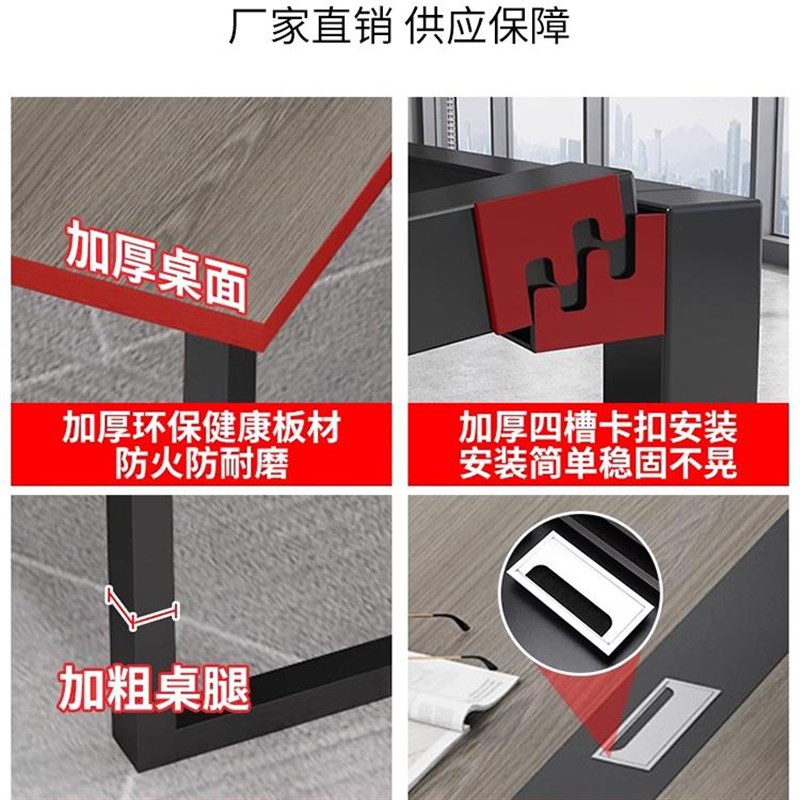 厂家直销 供应保障

加厚桌面

加厚环保健康板材
防火防耐磨

加厚四槽卡扣安装
安装简单稳固不晃

加粗桌腿