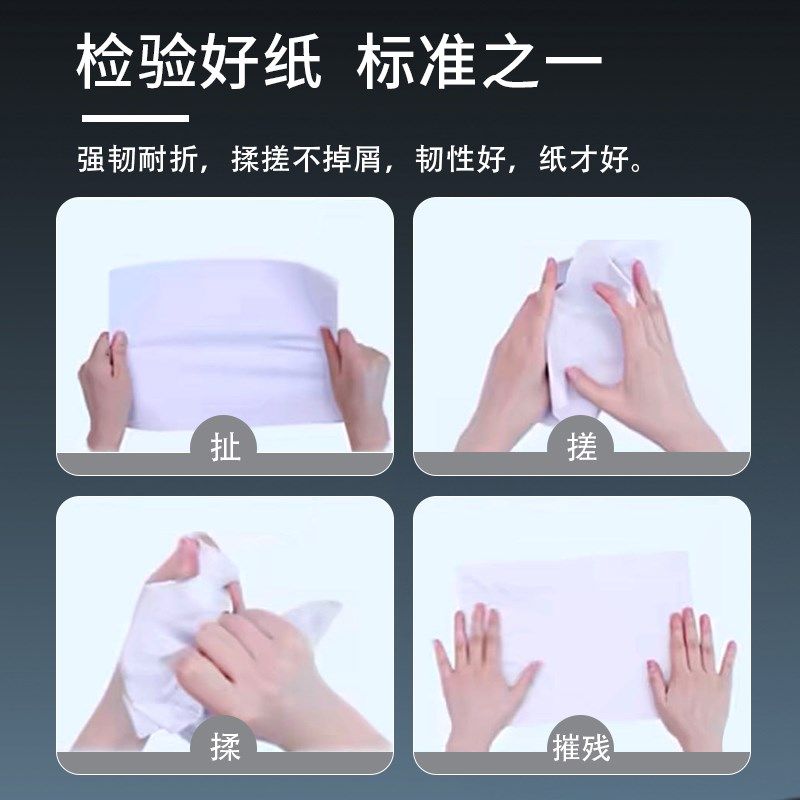 检验好纸 标准之一

强韧耐折，揉搓不掉屑，韧性好，纸才好。

扯

搓

揉

摧残